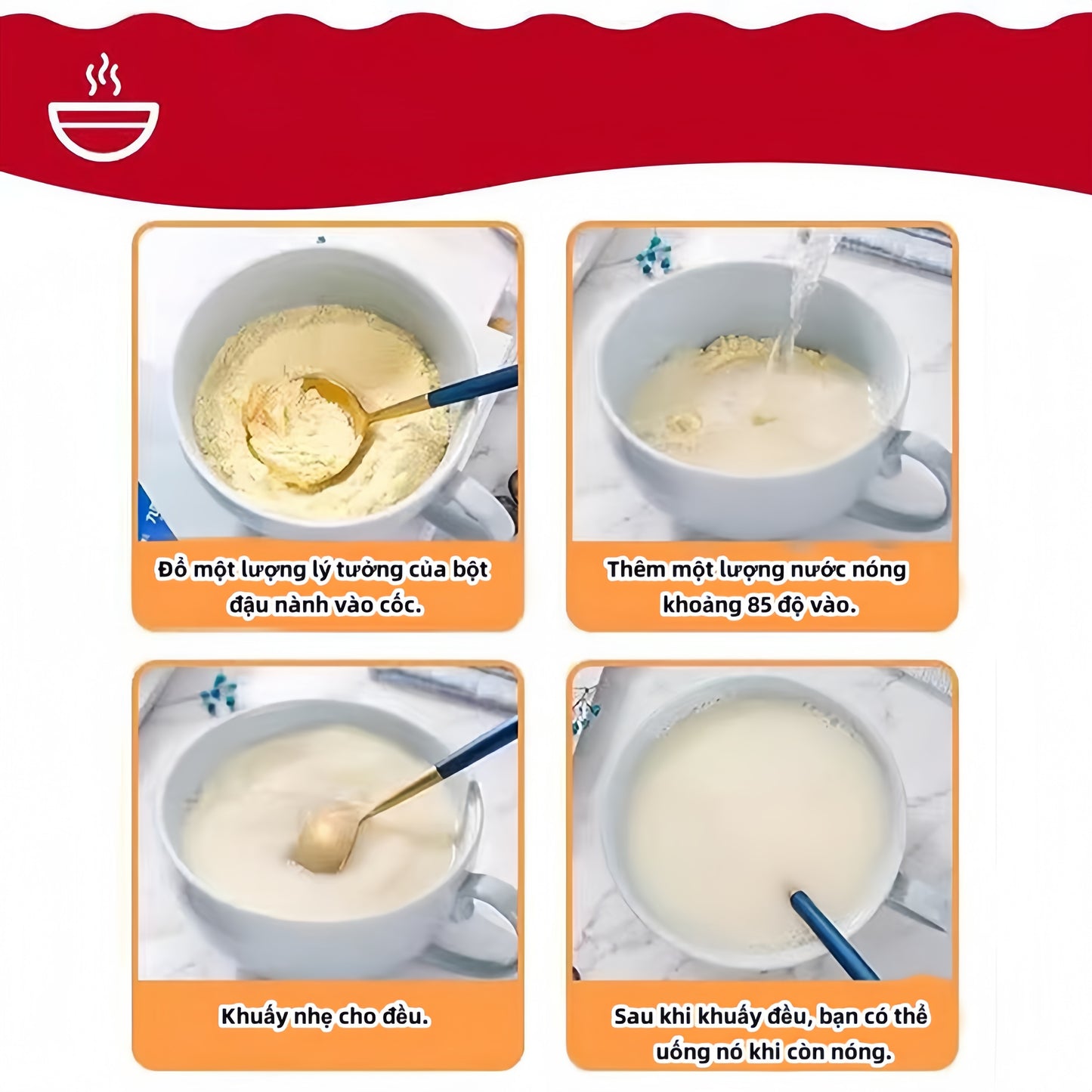 Đổ một lượng lý tưởng của bột đậu nành vào cốc.

Thêm một lượng nước nóng khoảng 85 độ vào.

Khuấy nhẹ cho đều.

Sau khi khuấy đều, bạn có thể uống nó khi còn nóng.